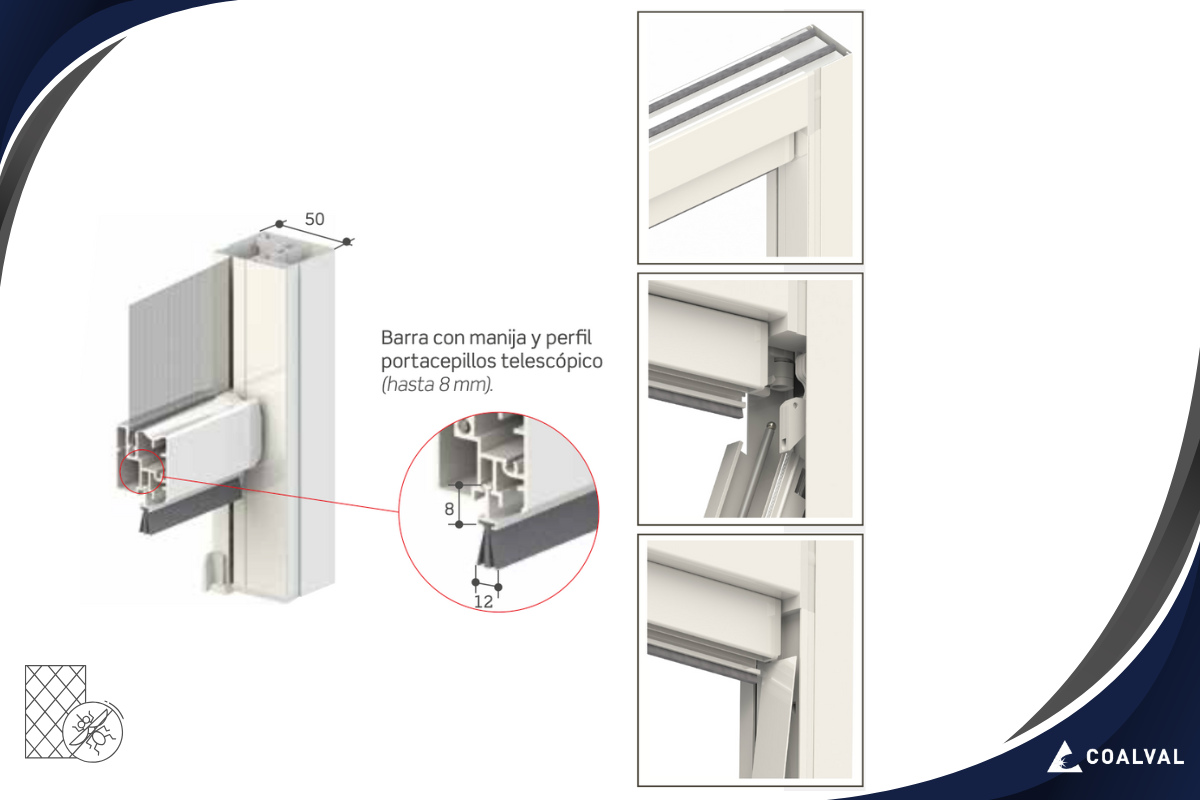 50

Barra con manija y perfil portacepillos telescópico (hasta 8 mm).

8

12

COALVAL